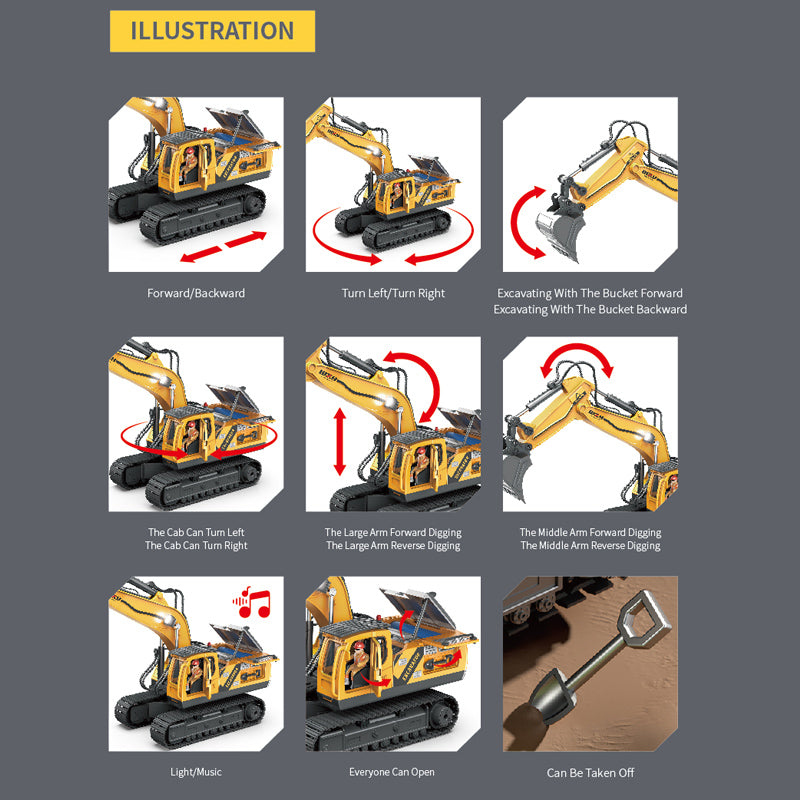 ILLUSTRATION

Forward/Backward

Turn Left/Turn Right

Excavating With The Bucket Forward
Excavating With The Bucket Backward

The Cab Can Turn Left
The Cab Can Turn Right

The Large Arm Forward Digging
The Large Arm Reverse Digging

The Middle Arm Forward Digging
The Middle Arm Reverse Digging

Light/Music

Everyone Can Open

Can Be Taken Off