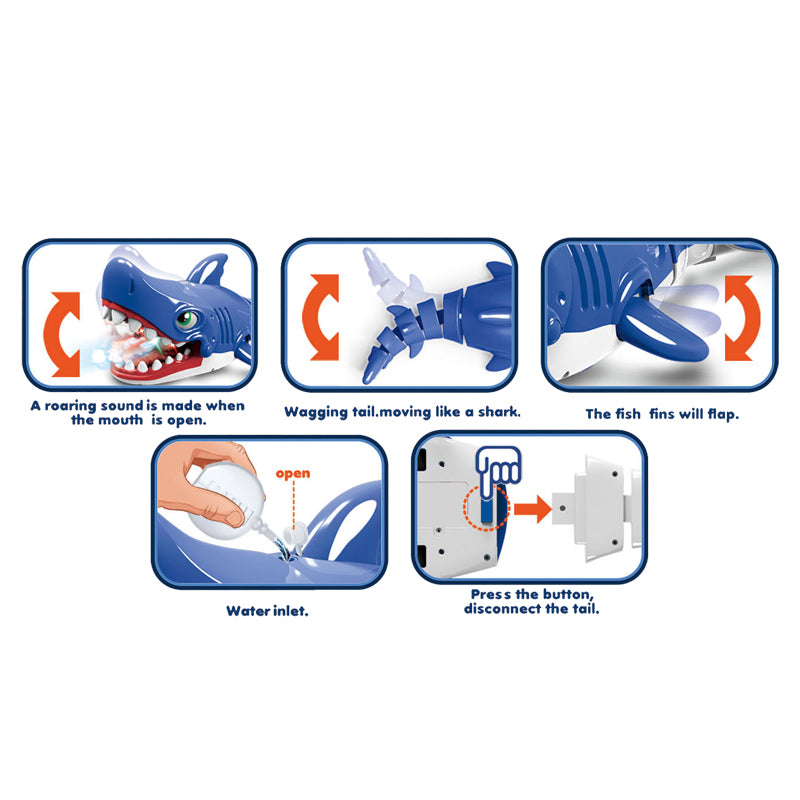 A roaring sound is made when the mouth is open.

Wagging tail.moving like a shark.

The fish fins will flap.

open

Water inlet.

Press the button, disconnect the tail.