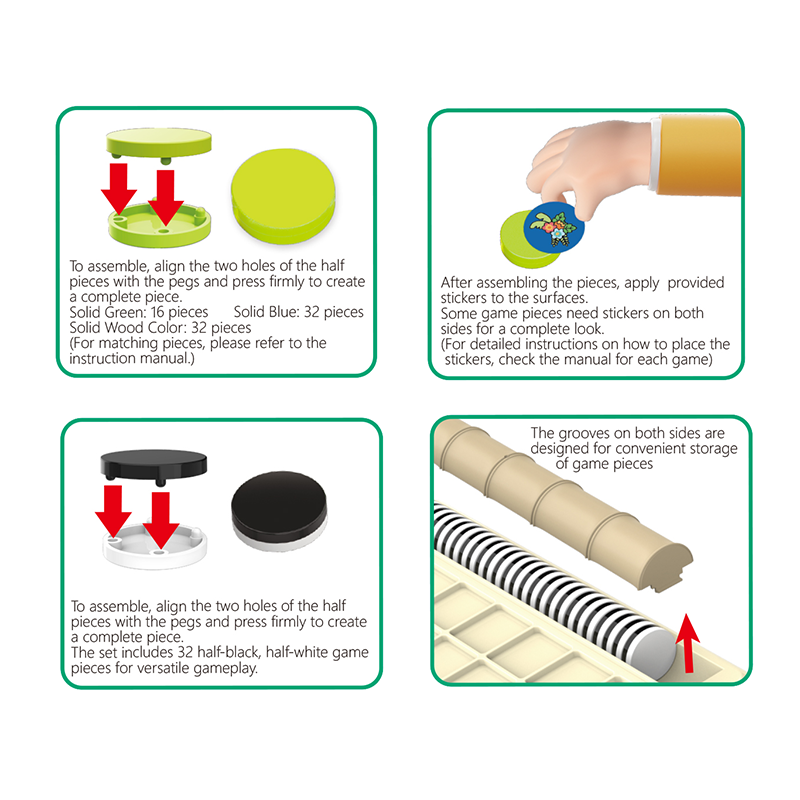 To assemble, align the two holes of the half pieces with the pegs and press firmly to create a complete piece.
Solid Green: 16 pieces Solid Blue: 32 pieces
Solid Wood Color: 32 pieces
(For matching pieces, please refer to the instruction manual.)

After assembling the pieces, apply provided stickers to the surfaces.
Some game pieces need stickers on both sides for a complete look.
(For detailed instructions on how to place the stickers, check the manual for each game)

To assemble, align the two holes of the half pieces with the pegs and press firmly to create a complete piece.
The set includes 32 half-black, half-white game pieces for versatile gameplay.

The grooves on both sides are designed for convenient storage of game pieces