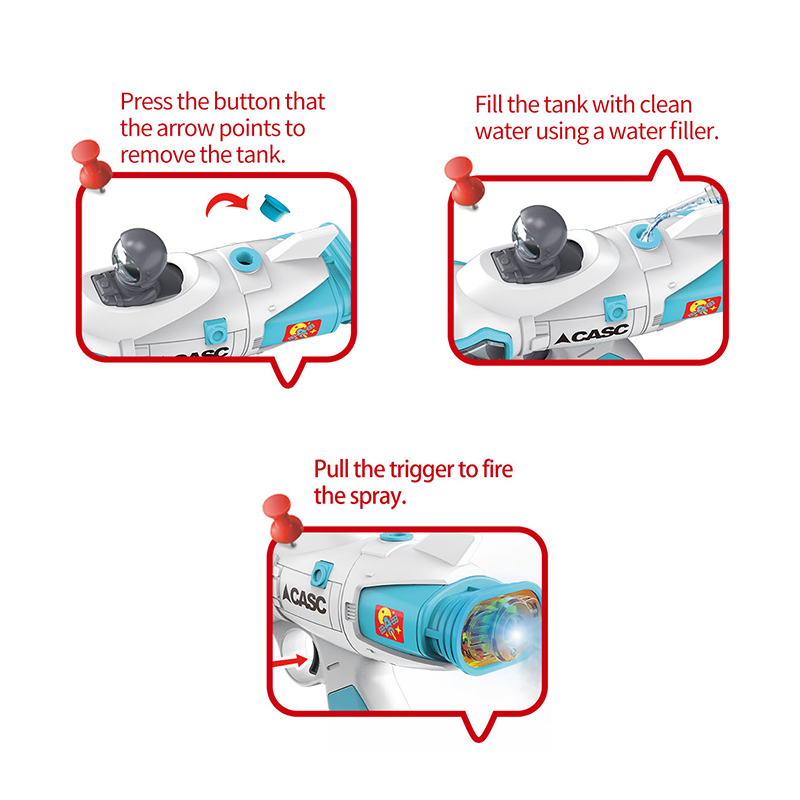 Press the button that the arrow points to remove the tank.

CASC

Fill the tank with clean water using a water filler.

CASC

Pull the trigger to fire the spray.

CASC