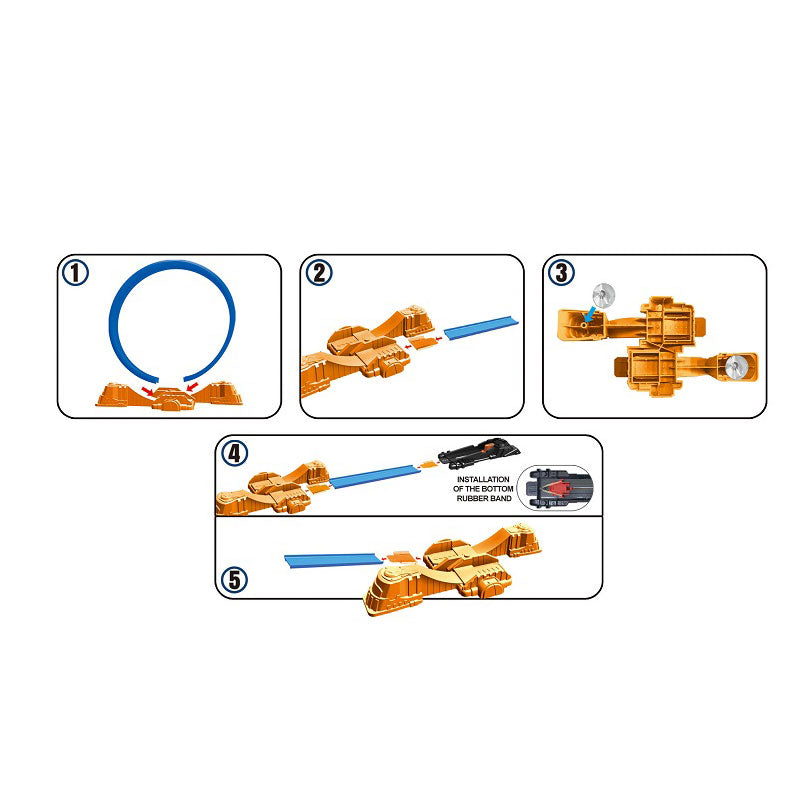 1

2

3

4

INSTALLATION OF THE BOTTOM RUBBER BAND

5