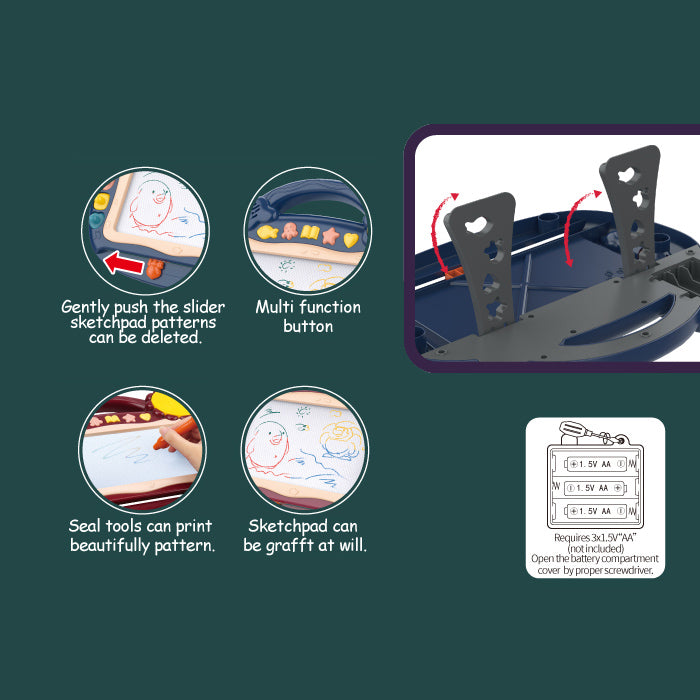 Gently push the slider sketchpad patterns can be deleted.

Multi function button

Seal tools can print beautifully pattern.

Sketchpad can be grafft at will.

1.5V AA
1.5V AA
1.5V AA

Requires 3x1.5V"AA" (not included)
Open the battery compartment cover by proper screwdriver.