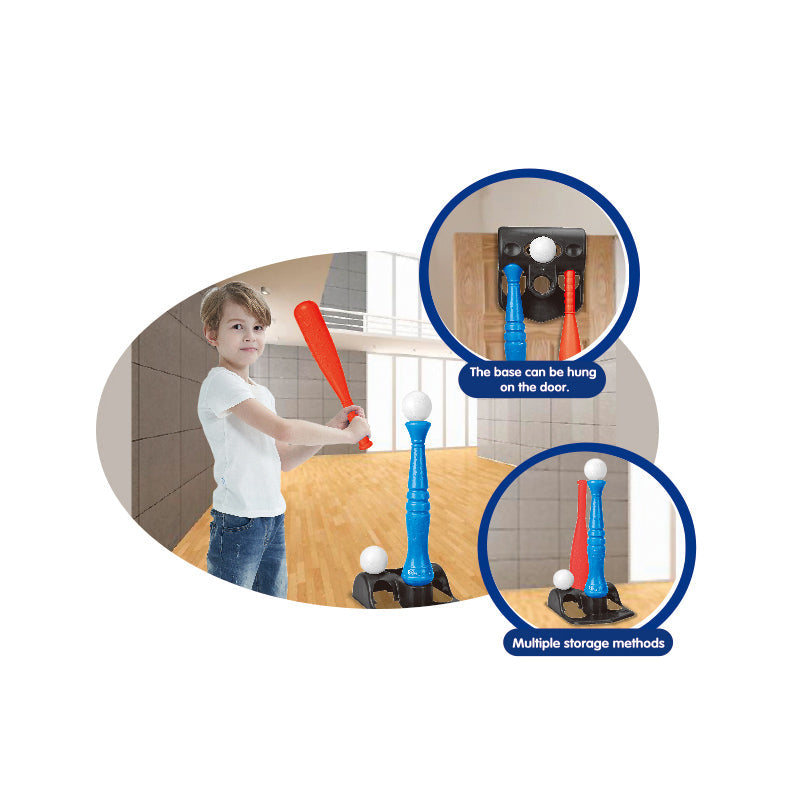 The base can be hung on the door.

Multiple storage methods