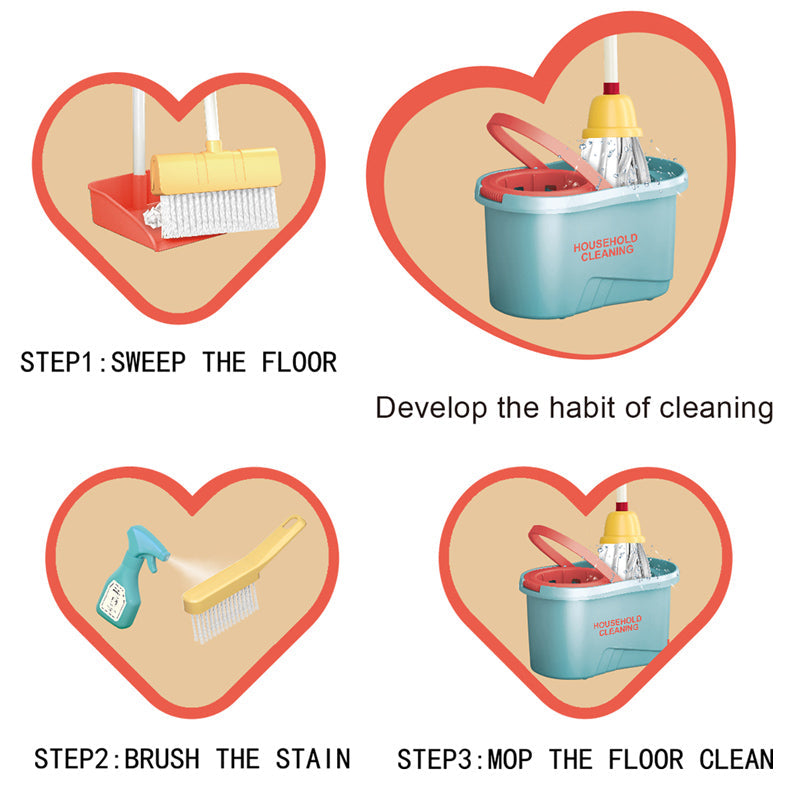 HOUSEHOLD CLEANING

STEP1:SWEEP THE FLOOR

Develop the habit of cleaning

HOUSEHOLD CLEANING

STEP2:BRUSH THE STAIN

STEP3:MOP THE FLOOR CLEAN