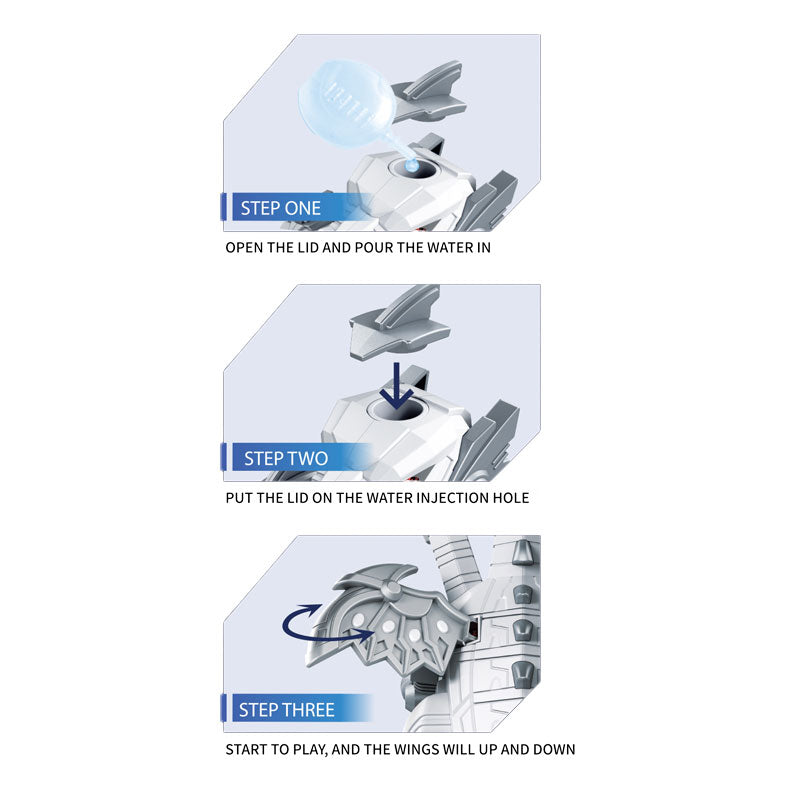 STEP ONE

OPEN THE LID AND POUR THE WATER IN

STEP TWO

PUT THE LID ON THE WATER INJECTION HOLE

STEP THREE

START TO PLAY, AND THE WINGS WILL UP AND DOWN