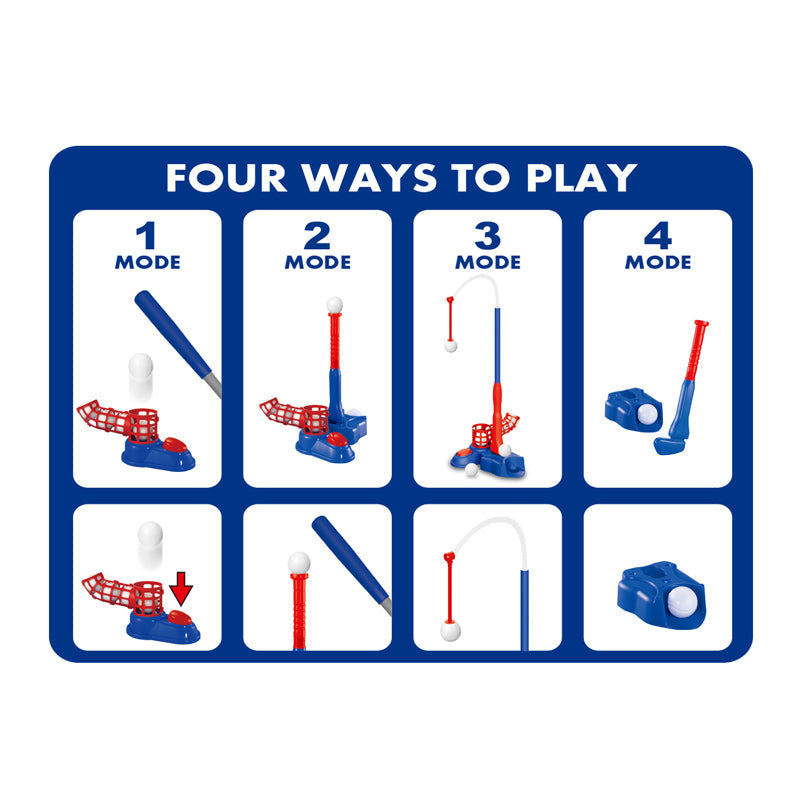 FOUR WAYS TO PLAY

1
MODE

2
MODE

3
MODE

4
MODE