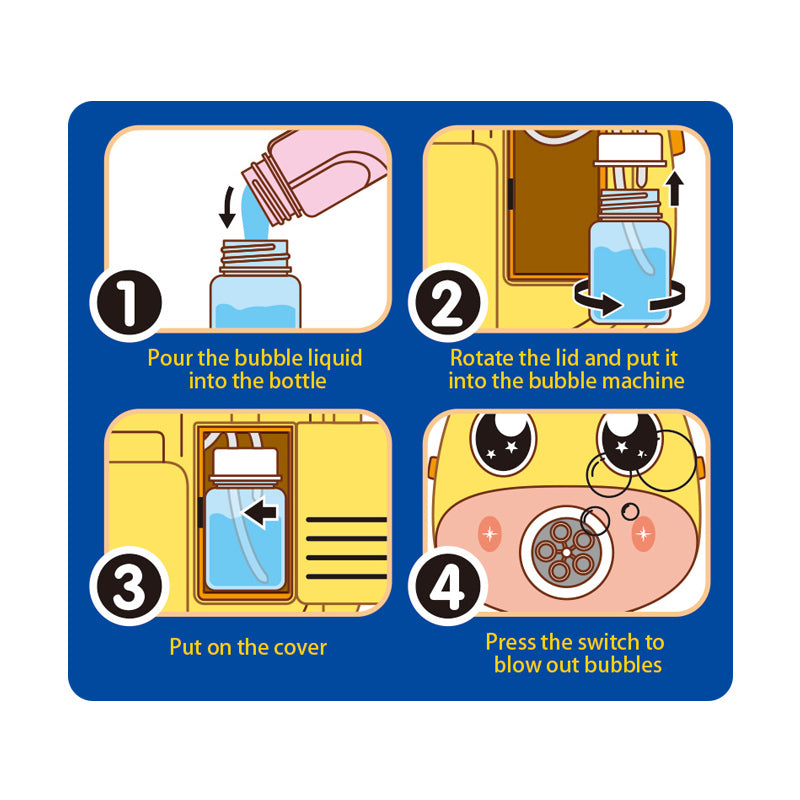 1
Pour the bubble liquid into the bottle

2
Rotate the lid and put it into the bubble machine

3
Put on the cover

4
Press the switch to blow out bubbles