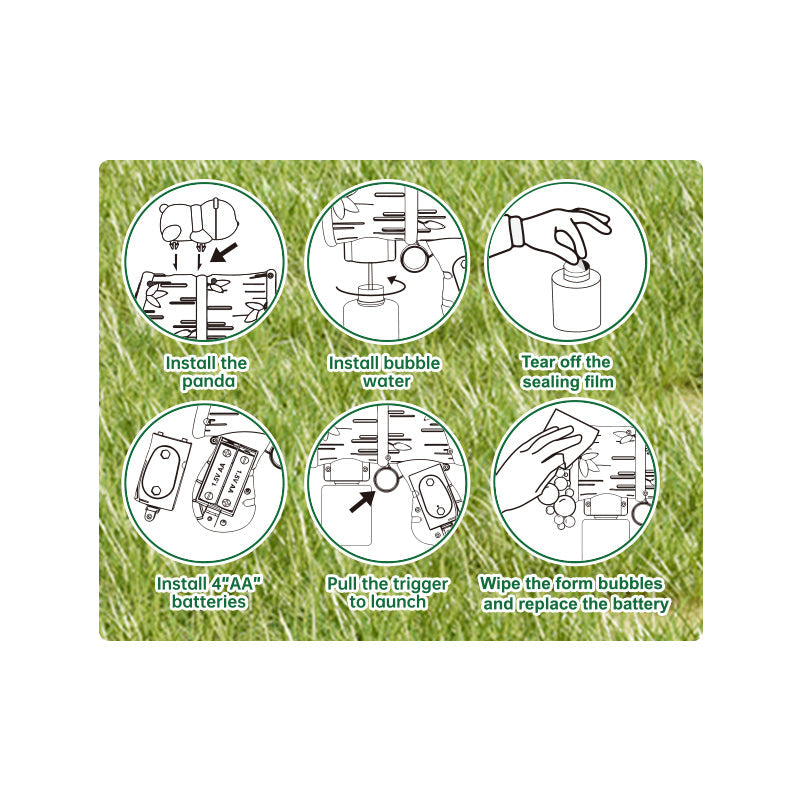 Install the panda

Install bubble water

Tear off the sealing film

1.5V AA
1.5V AA

Install 4"AA" batteries

Pull the trigger to launch

Wipe the form bubbles and replace the battery