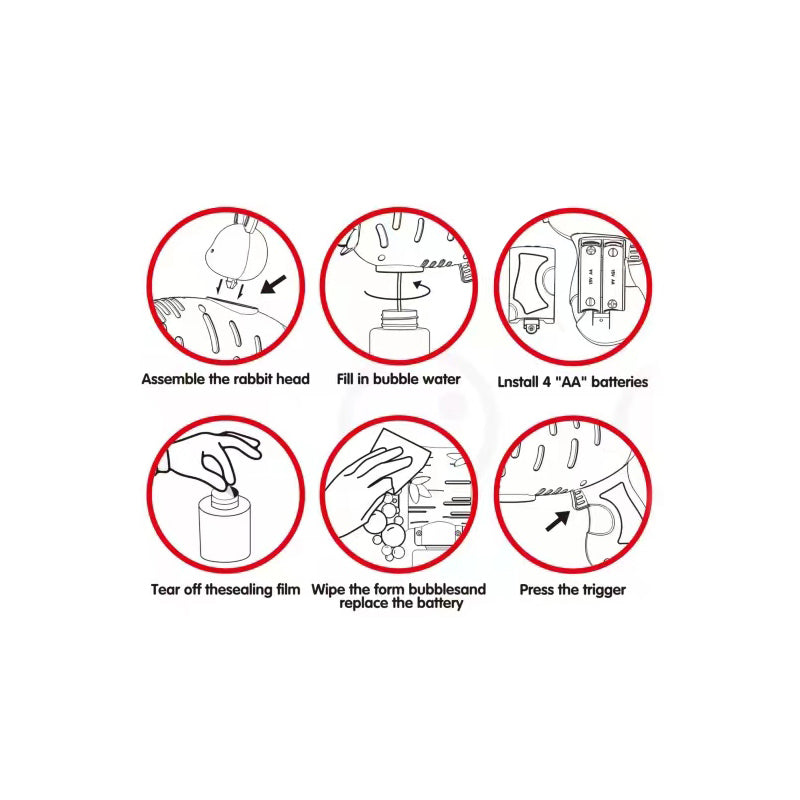 Assemble the rabbit head

Fill in bubble water

Lnstall 4 "AA" batteries

Tear off thesealing film

Wipe the form bubblesand replace the battery

Press the trigger