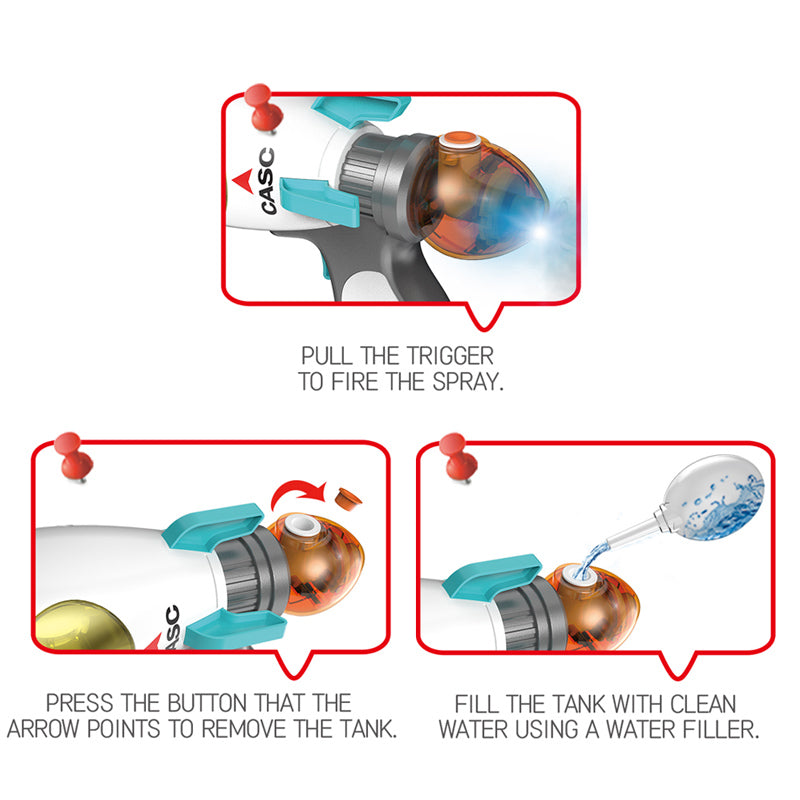 CASC

PULL THE TRIGGER TO FIRE THE SPRAY.

CASC

PRESS THE BUTTON THAT THE ARROW POINTS TO REMOVE THE TANK.

FILL THE TANK WITH CLEAN WATER USING A WATER FILLER.