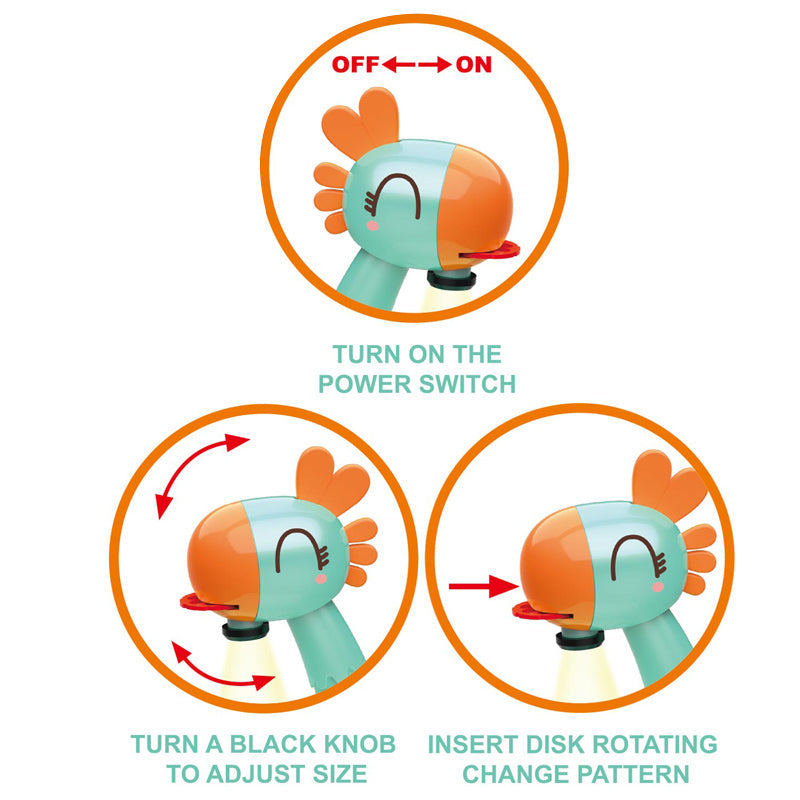 OFF ON

TURN ON THE POWER SWITCH

TURN A BLACK KNOB TO ADJUST SIZE

INSERT DISK ROTATING CHANGE PATTERN