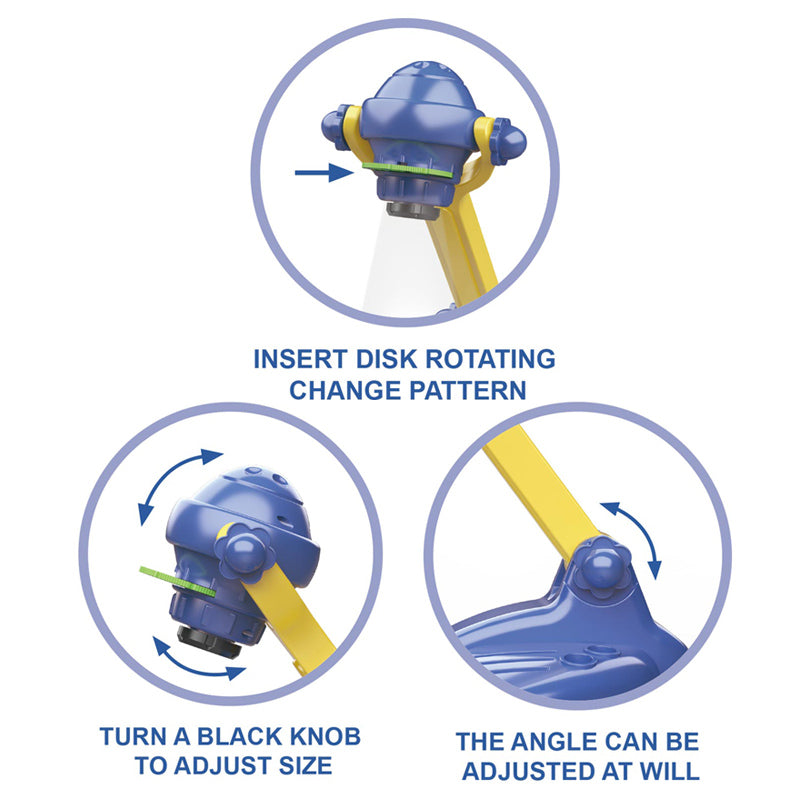 INSERT DISK ROTATING CHANGE PATTERN

TURN A BLACK KNOB TO ADJUST SIZE

THE ANGLE CAN BE ADJUSTED AT WILL